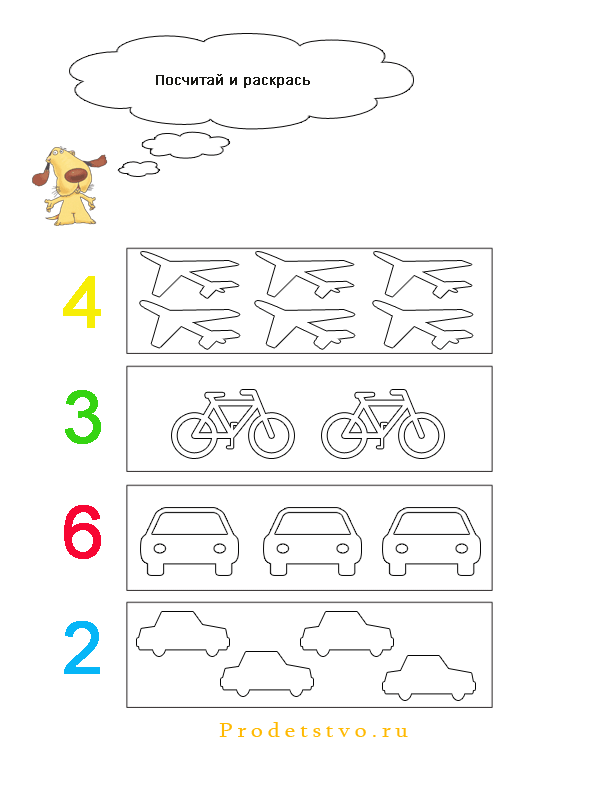 Посчитай и раскрась

4

3

6

2

Prodetstvo.ru