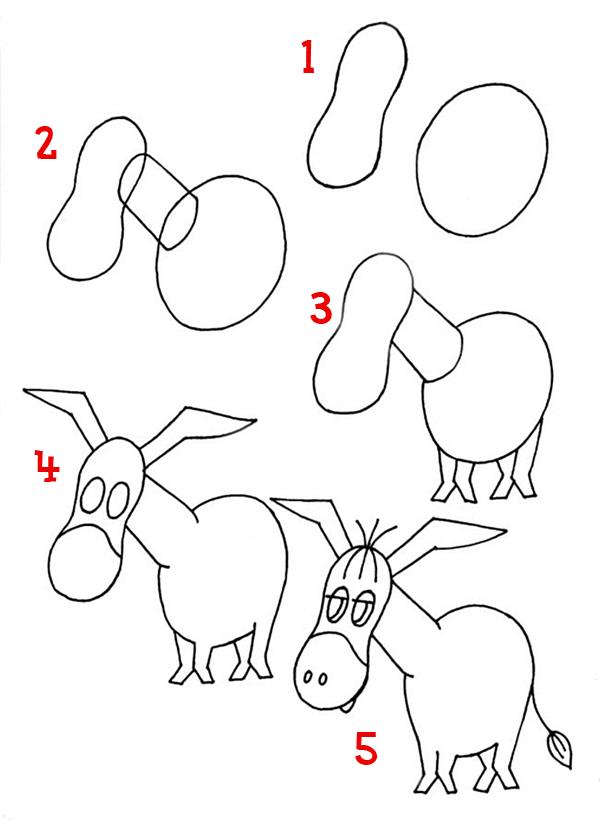 1

2

3

4

5