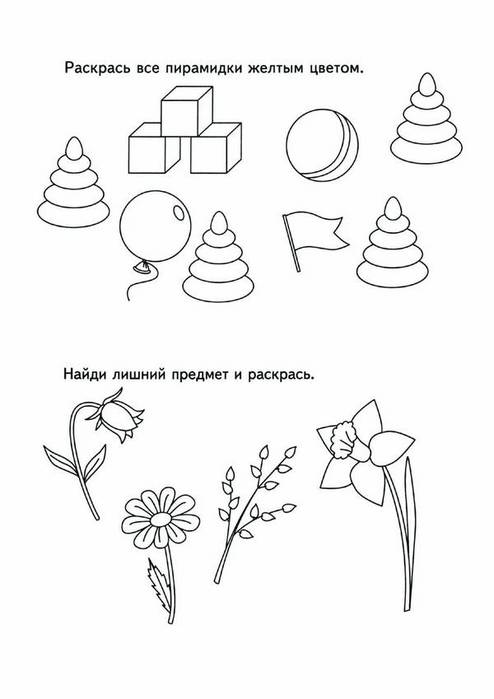 Раскрась все пирамидки желтым цветом.

Найди лишний предмет и раскрась.