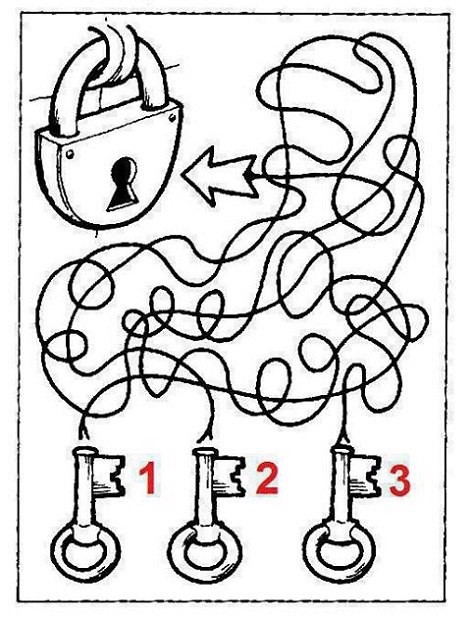 1 2 3